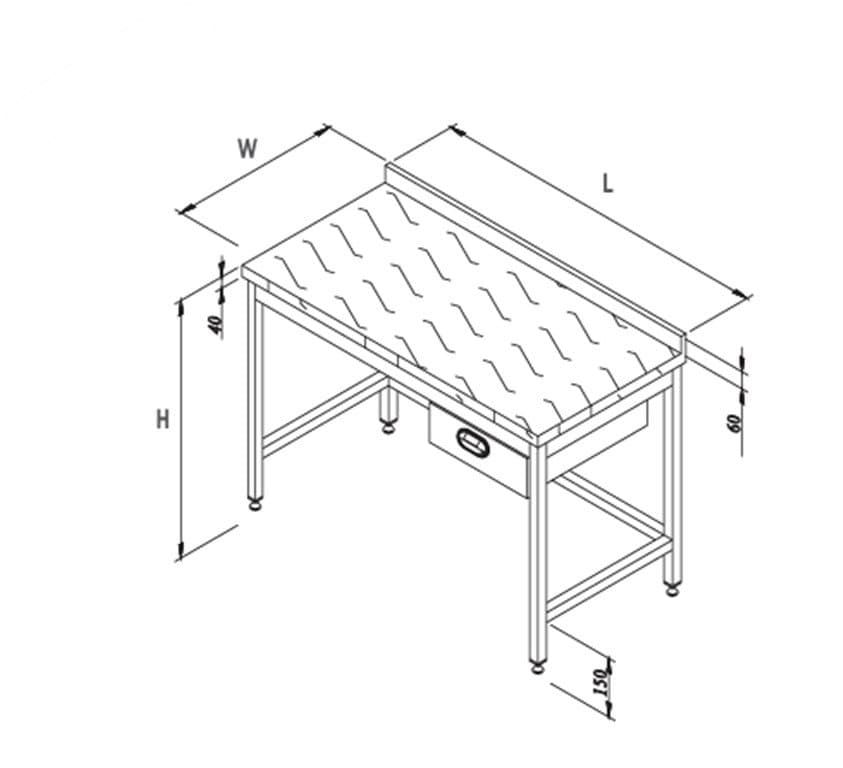 W

L

40

H

60

150