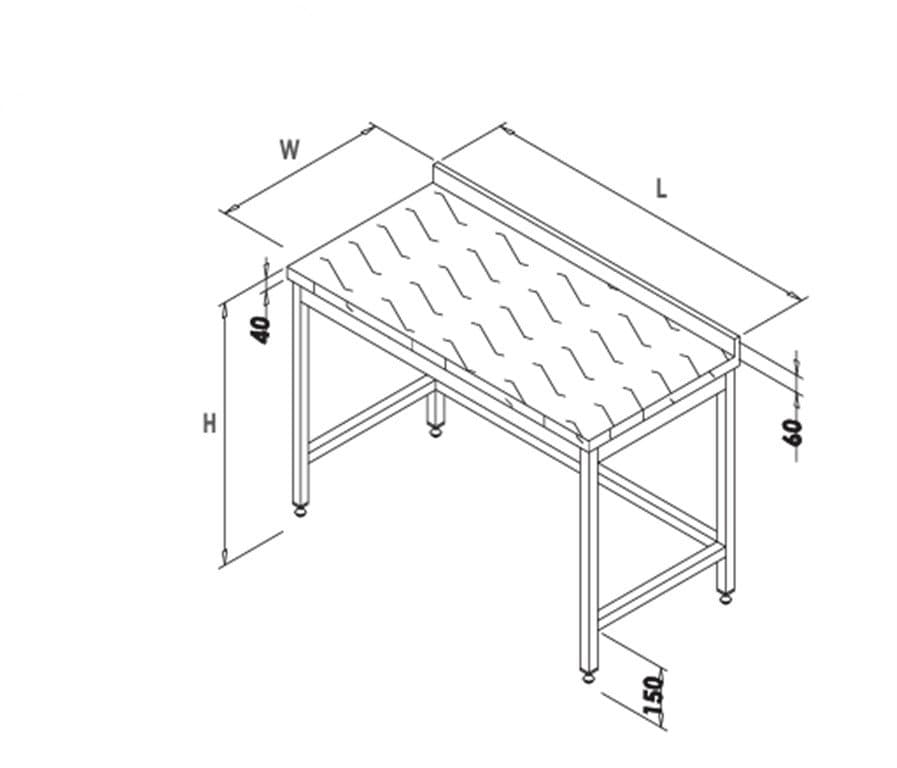 W
L
40
H
60
150