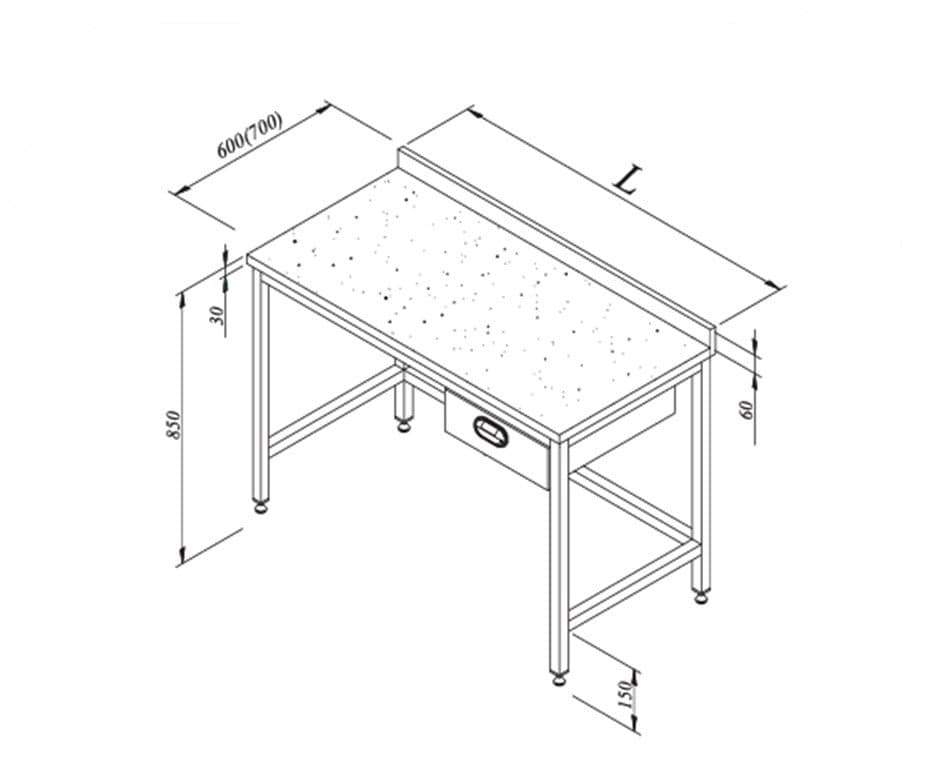 600(700)

L

30

850

60

150