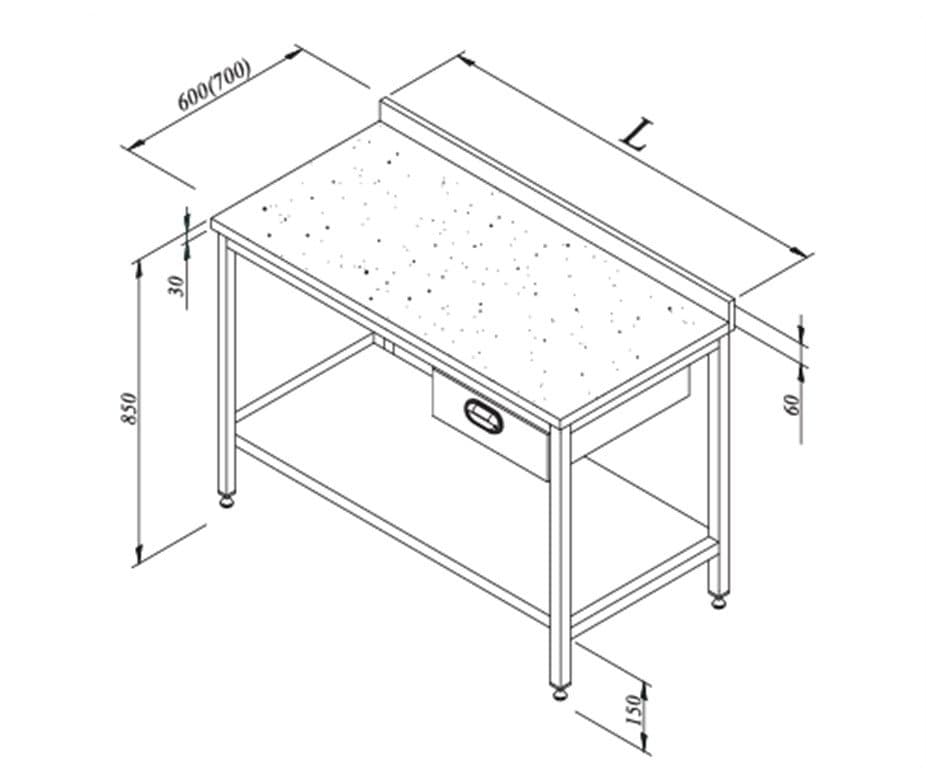 600(700)
L
30
850
60
150