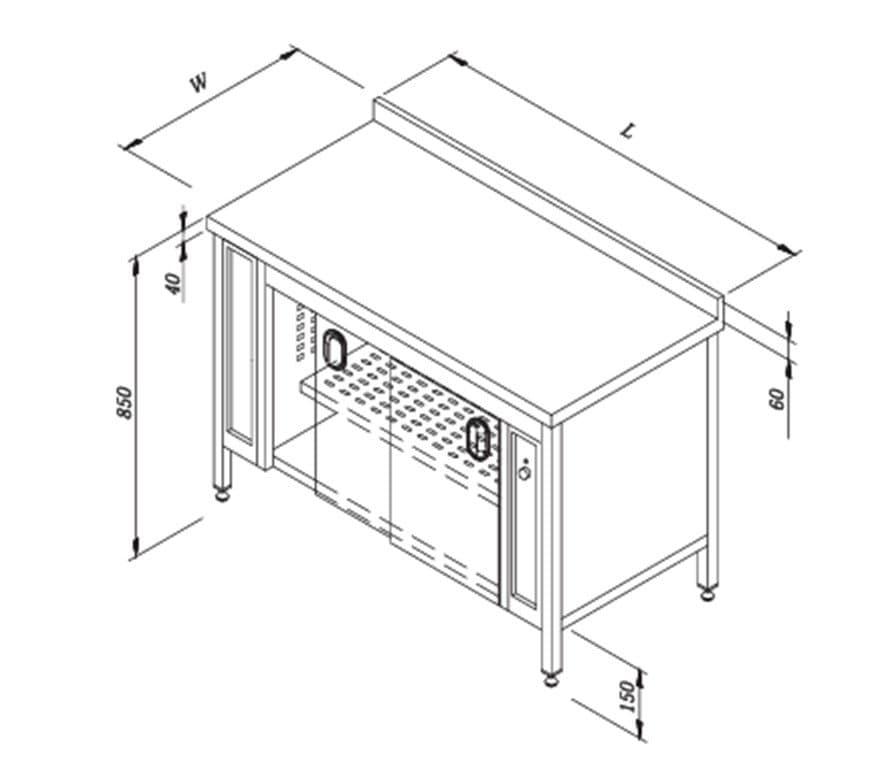 W
L
40
850
60
150