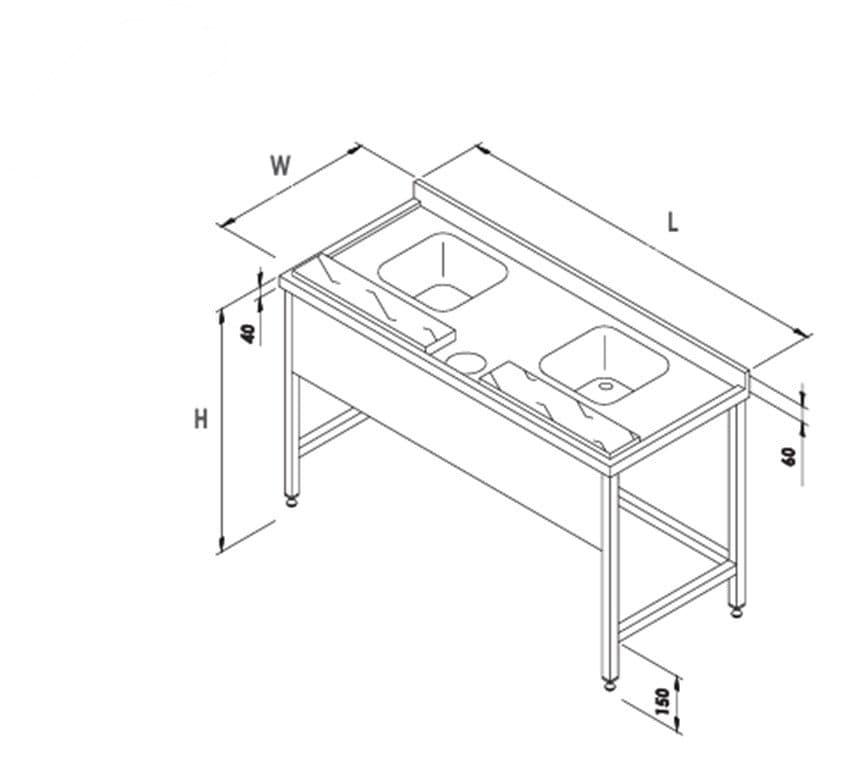 W
L
40
H
60
150