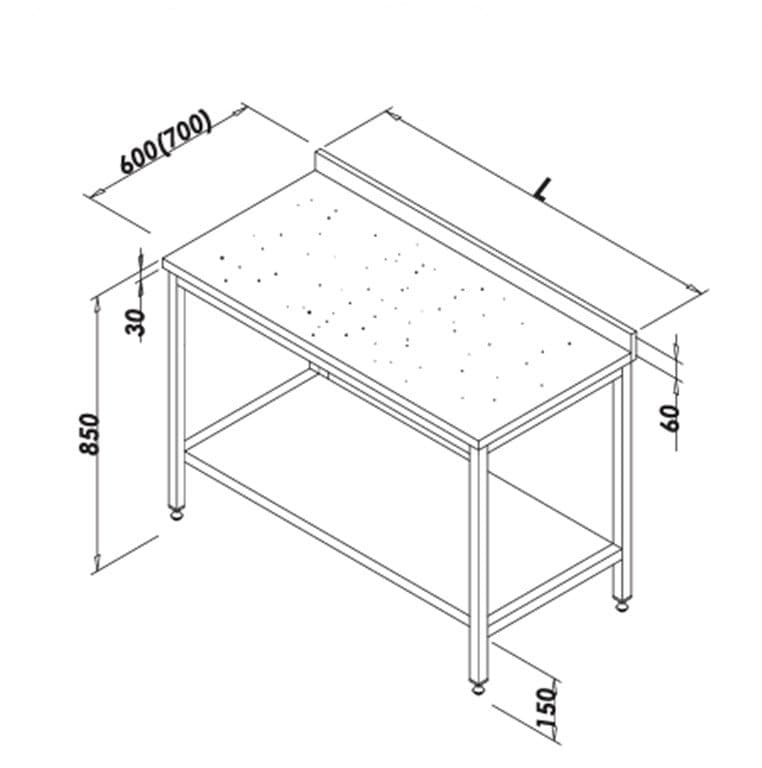 600(700)

L

30

850

60

150