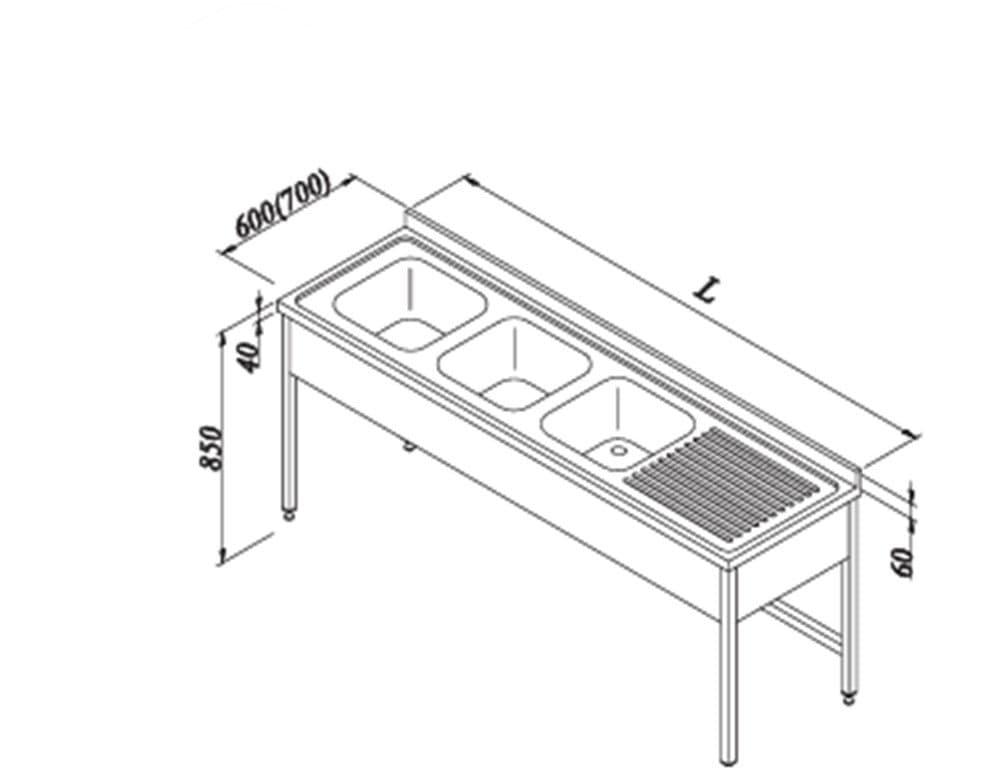 600(700)
L
40
850
60