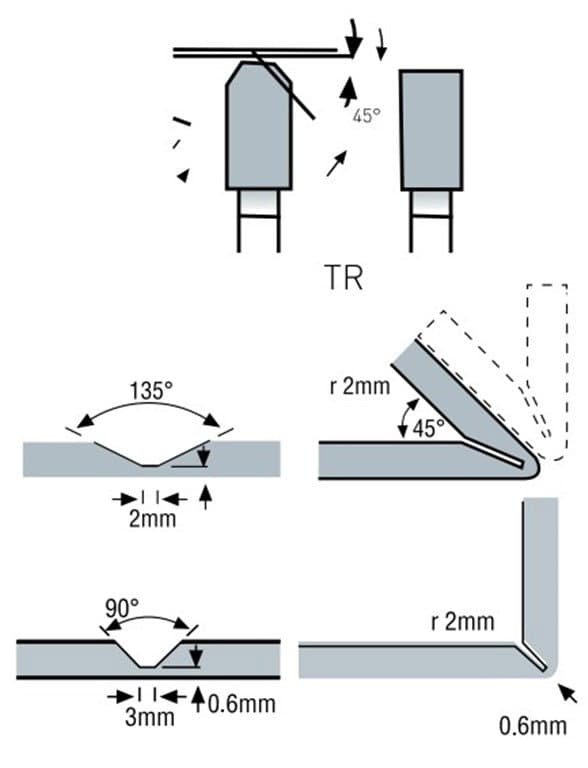 45°

TR

135°

2mm

r 2mm

45°

90°

3mm

0.6mm

r 2mm

0.6mm