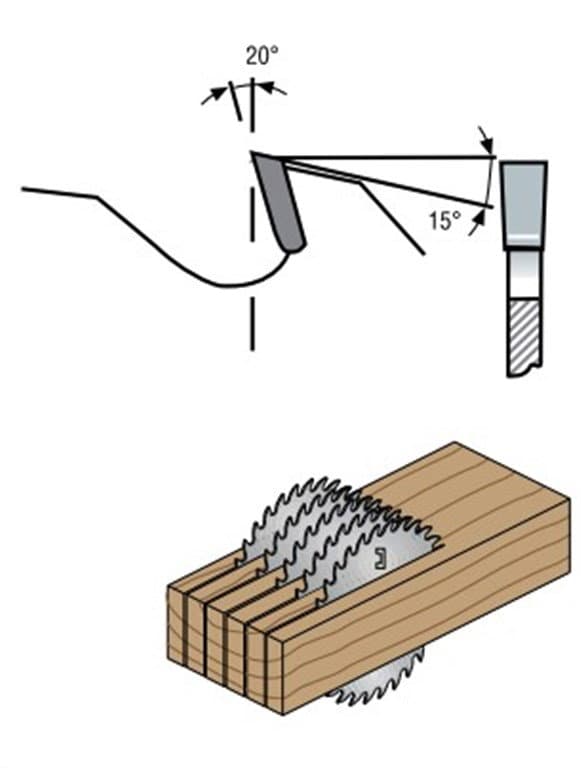 20°

15°