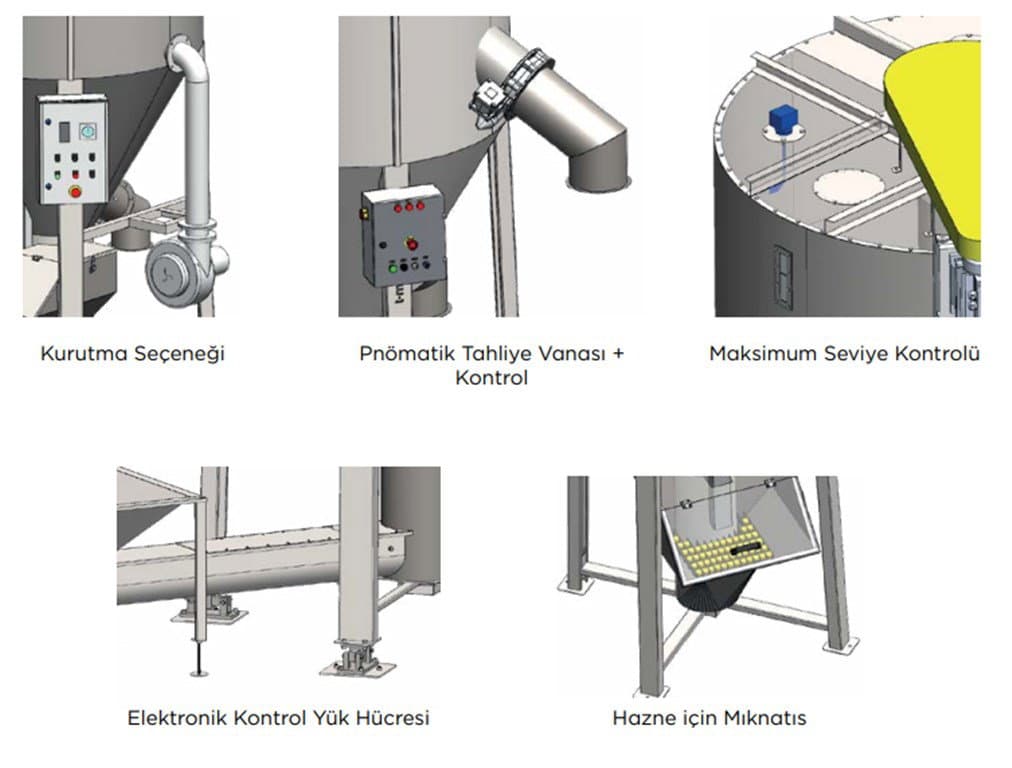 Kurutma Seçeneği

Pnömatik Tahliye Vanası + Kontrol

Maksimum Seviye Kontrolü

Elektronik Kontrol Yük Hücresi

Hazne için Mıknatıs